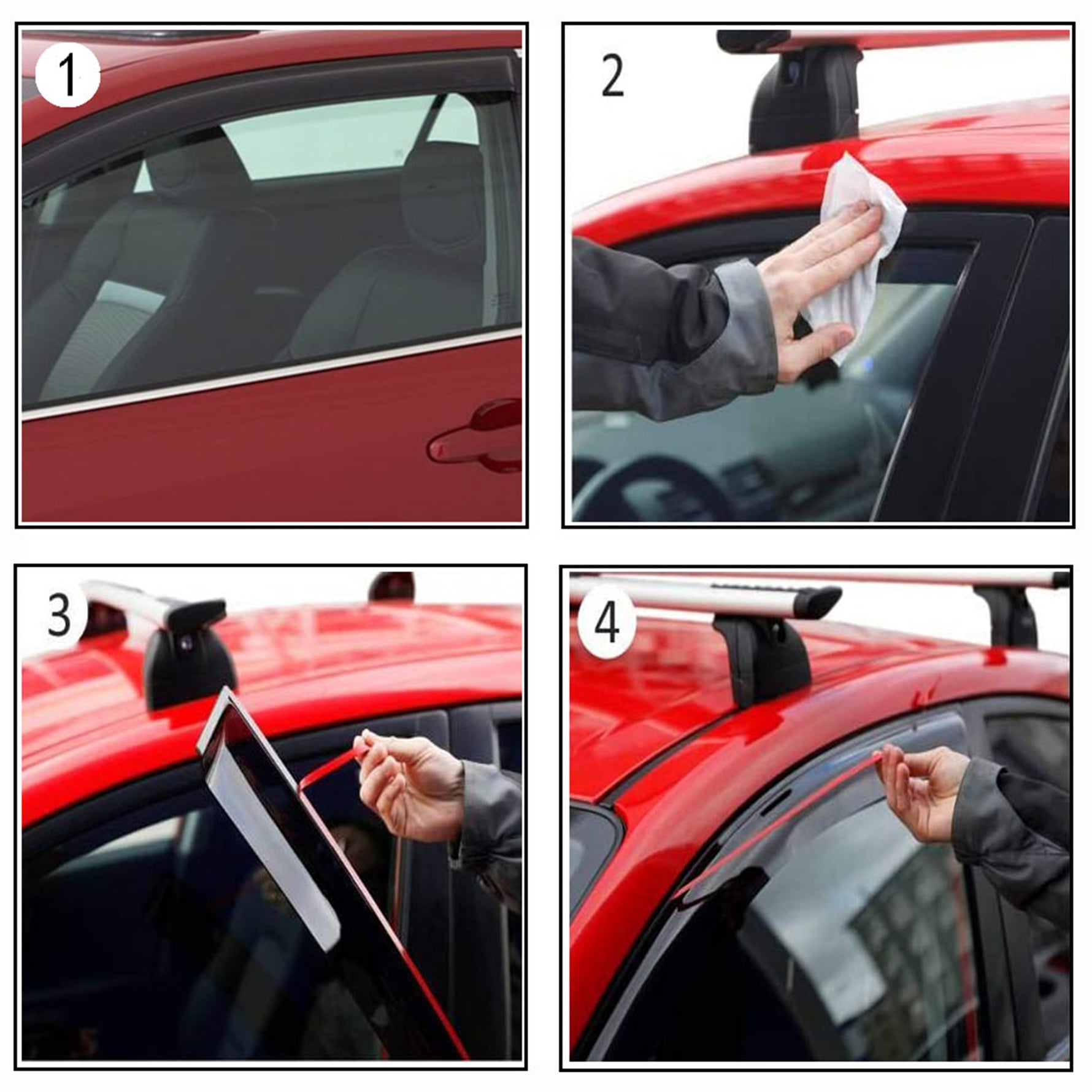 1

2

3

4