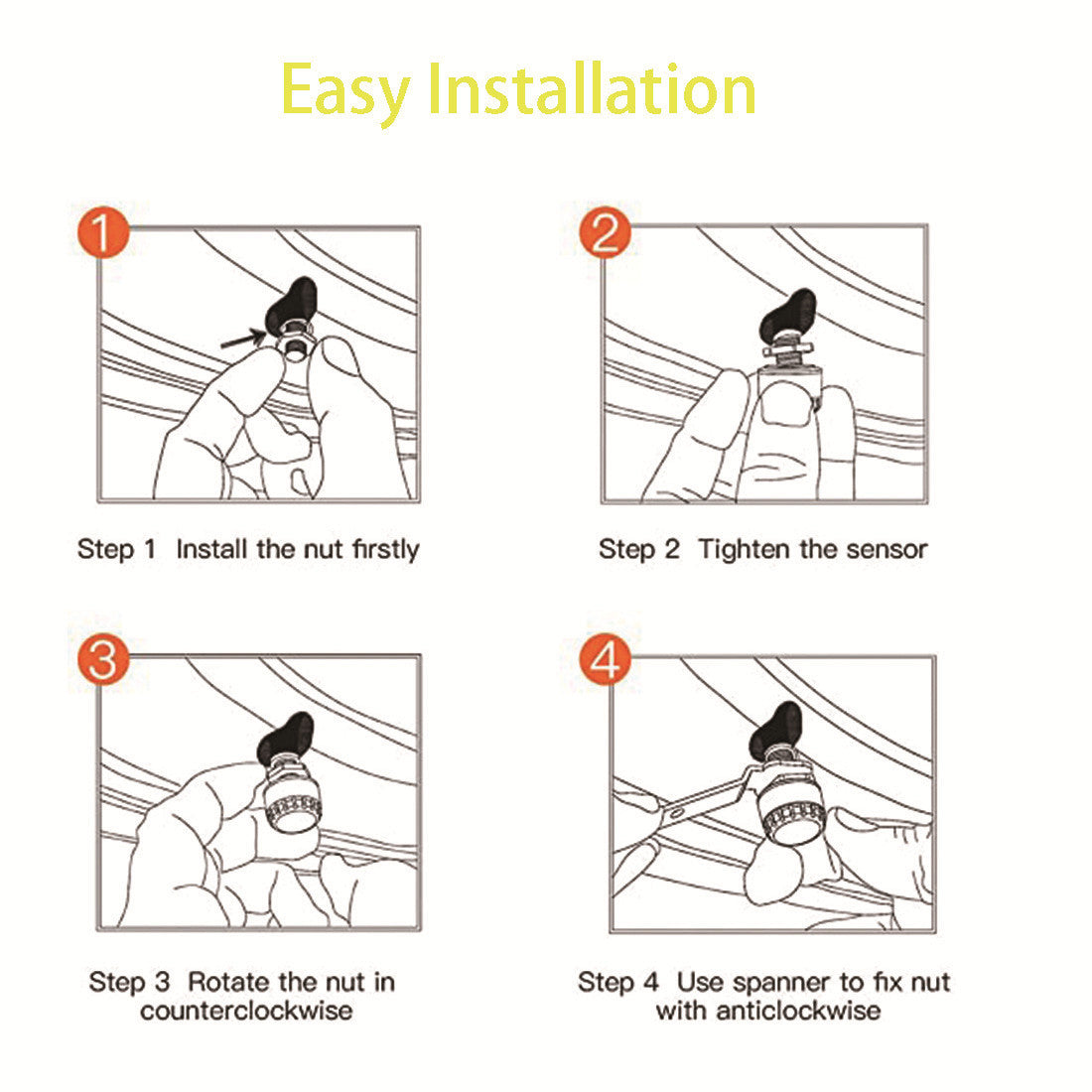 Easy Installation

1

Step 1 Install the nut firstly

2

Step 2 Tighten the sensor

3

Step 3 Rotate the nut in counterclockwise

4

Step 4 Use spanner to fix nut with anticlockwise