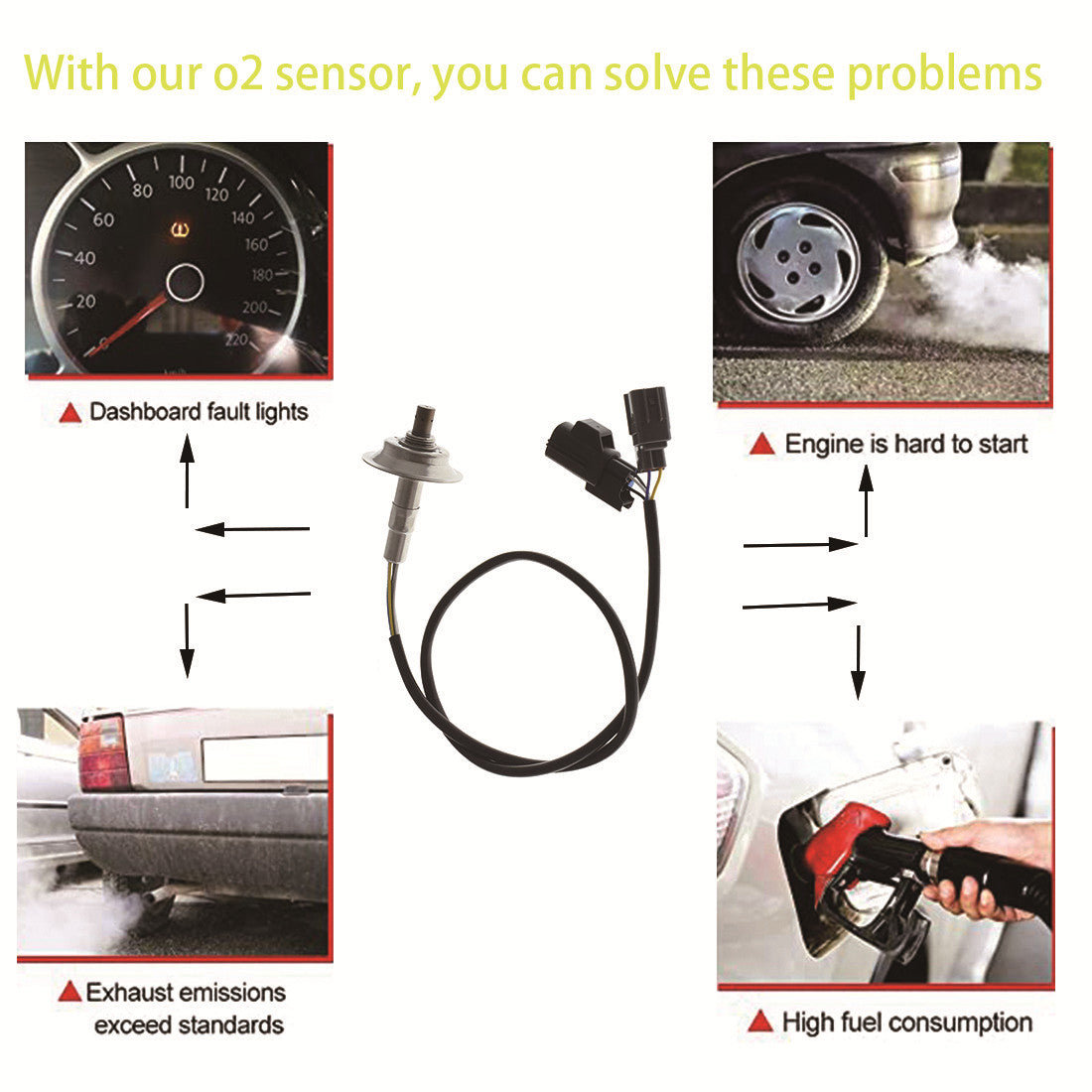 With our o2 sensor, you can solve these problems

20
40
60
80
100
120
140
160
180
200
220
km/h

▲ Dashboard fault lights

▲ Engine is hard to start

▲ Exhaust emissions exceed standards

▲ High fuel consumption